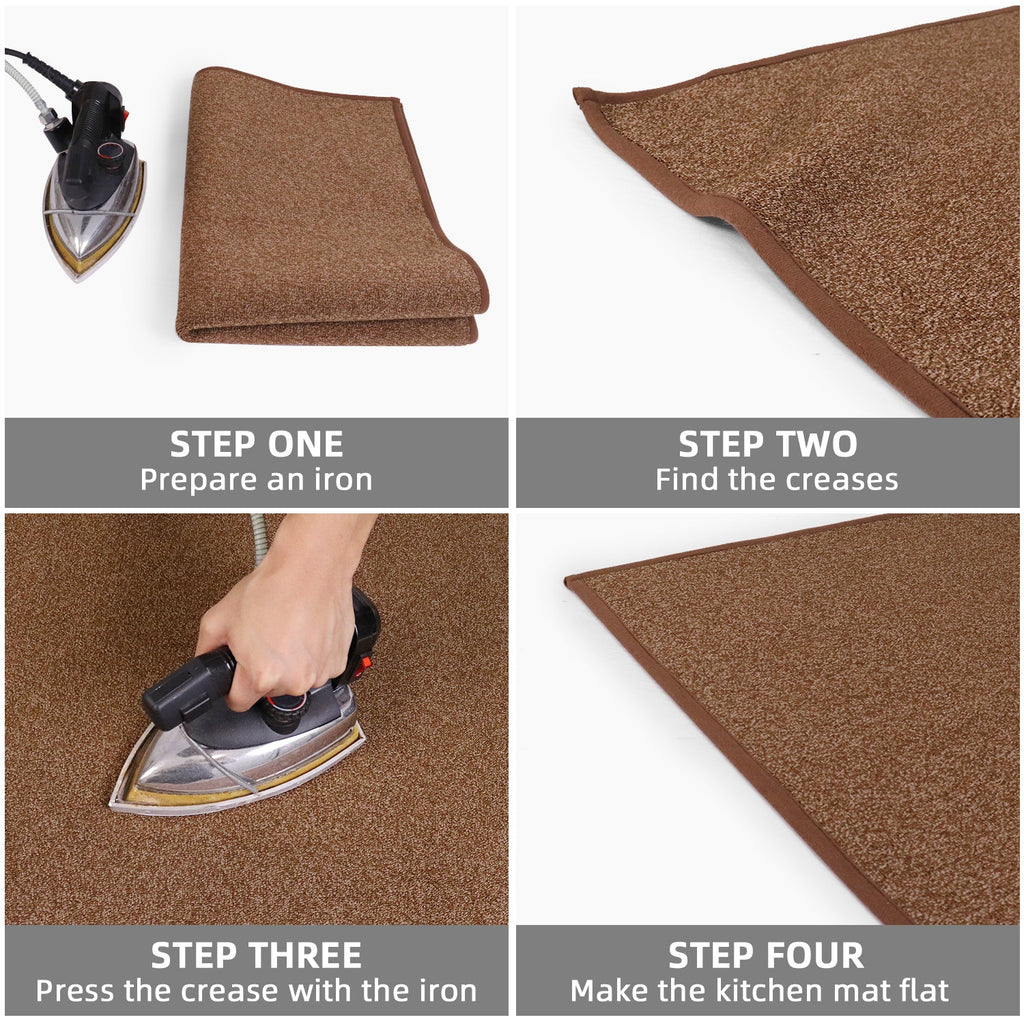 STEP ONE
Prepare an iron

STEP TWO
Find the creases

STEP THREE
Press the crease with the iron

STEP FOUR
Make the kitchen mat flat