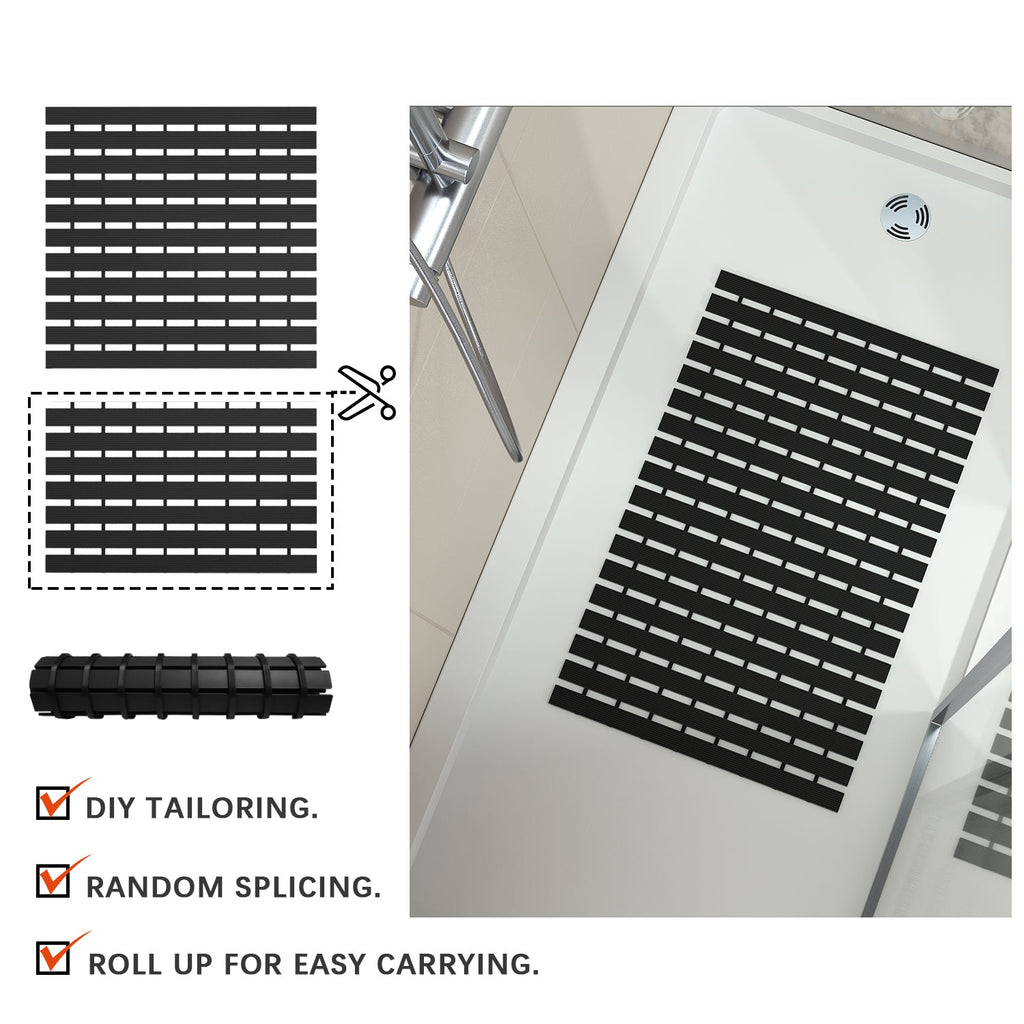 DIY TAILORING.

RANDOM SPLICING.

ROLL UP FOR EASY CARRYING.