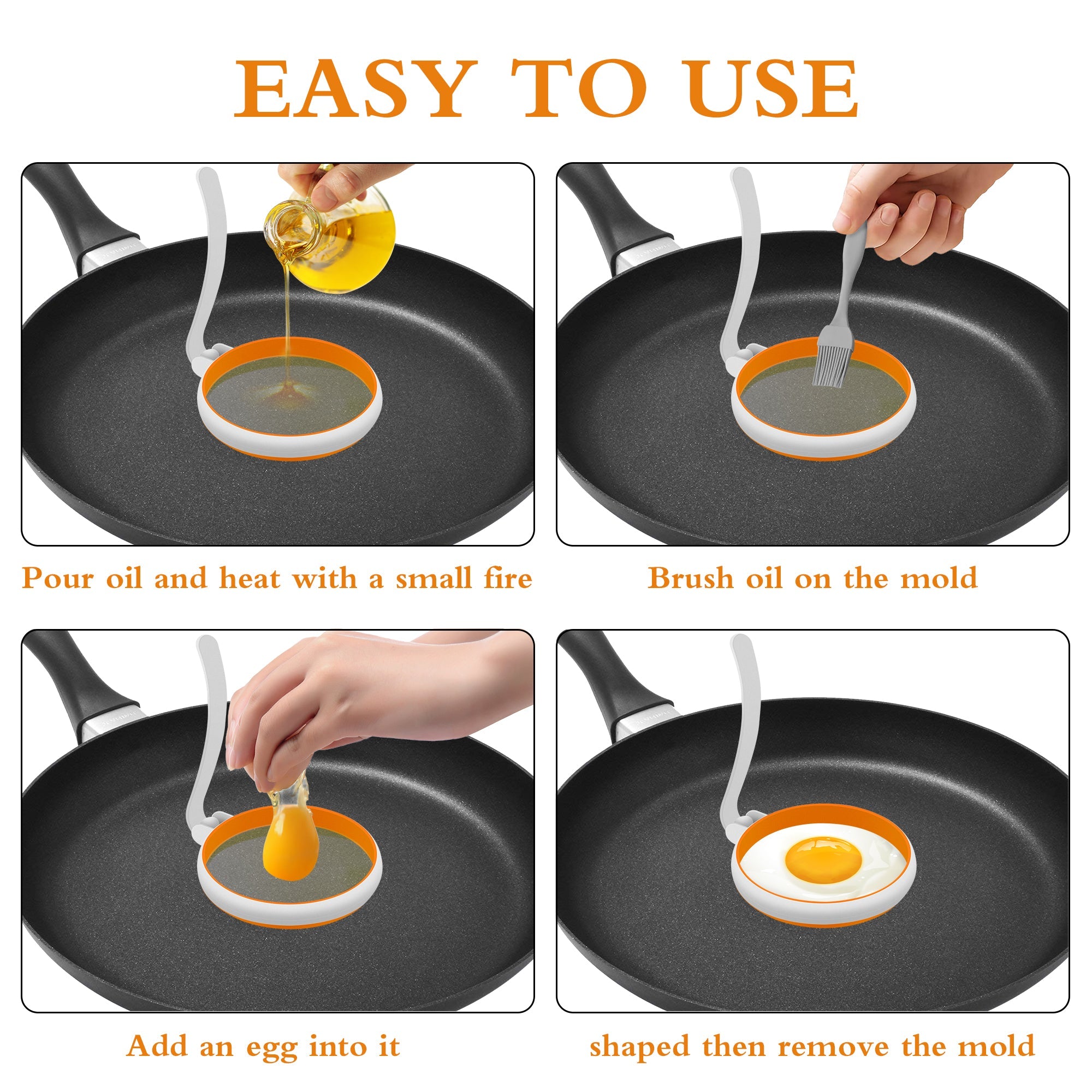 EASY TO USE

Pour oil and heat with a small fire

Brush oil on the mold

Add an egg into it

shaped then remove the mold