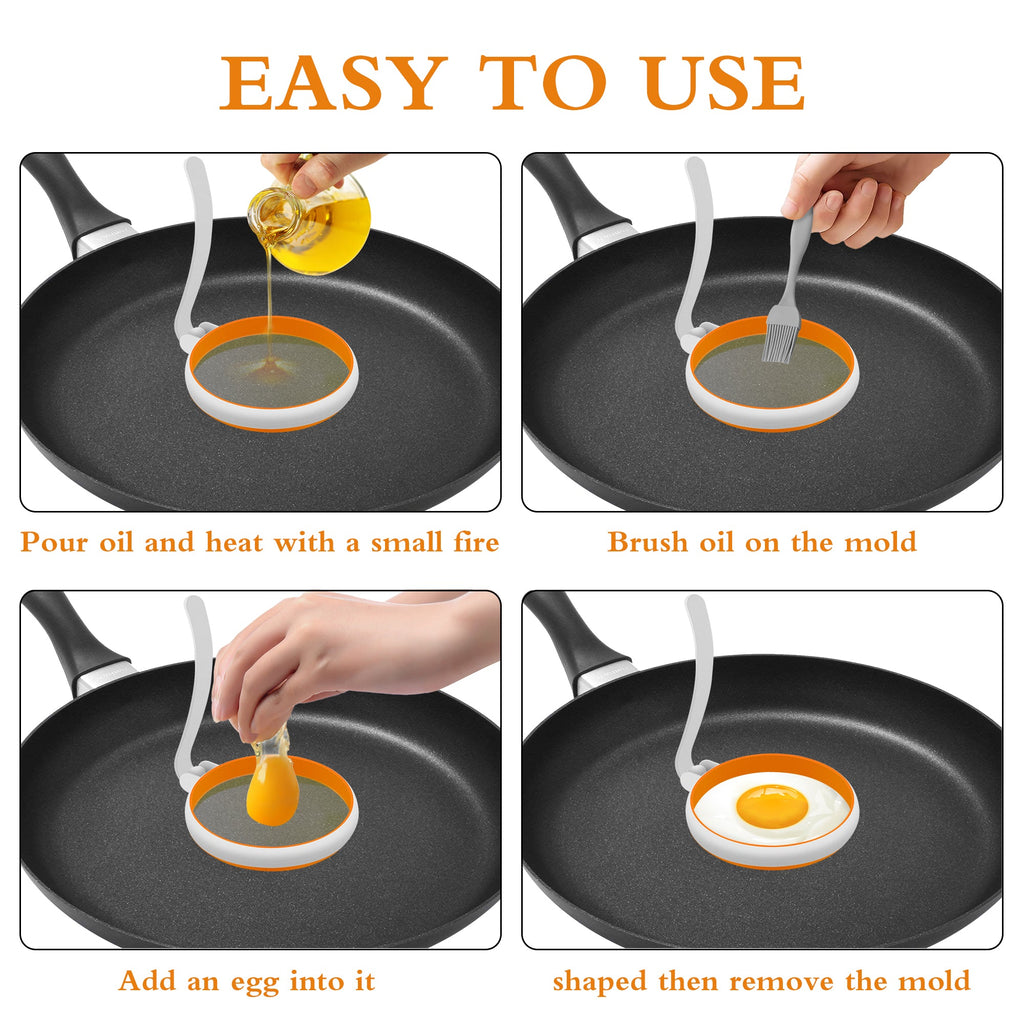 EASY TO USE

Pour oil and heat with a small fire

Brush oil on the mold

Add an egg into it

shaped then remove the mold